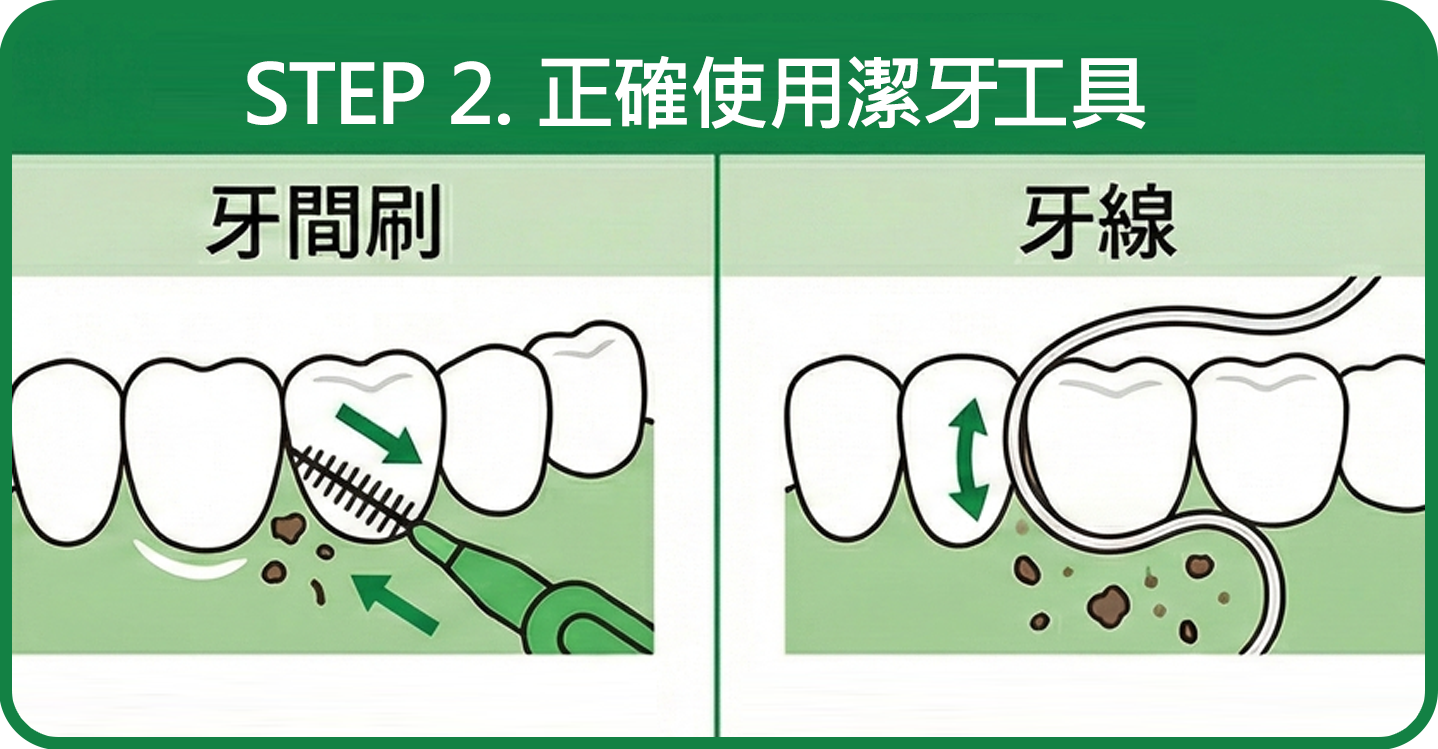 STEP 2. 正確使用潔牙工具

牙間刷

牙線